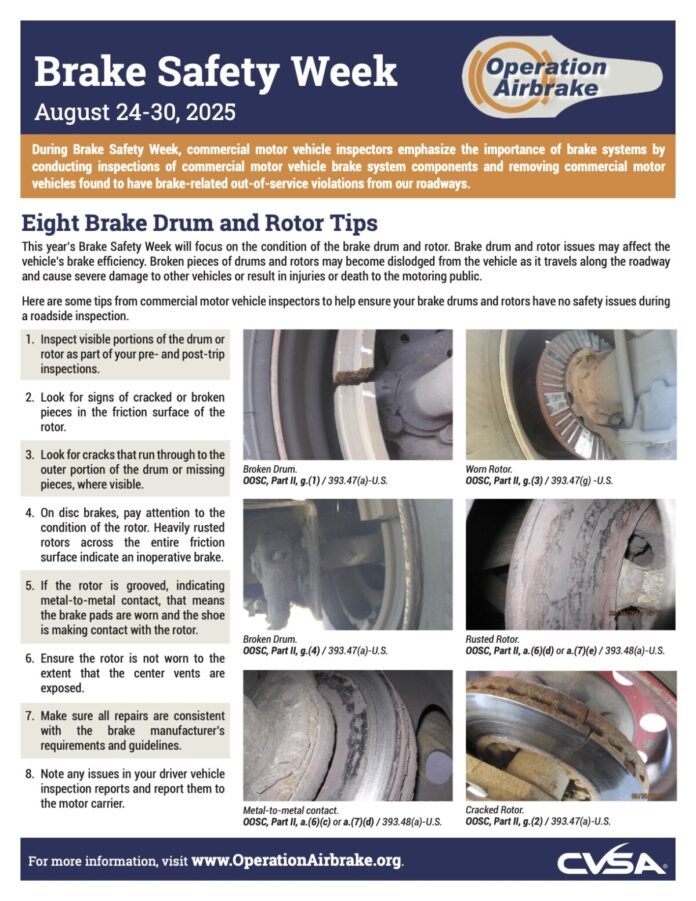 Brake Safety Week
August 24-30, 2025

Operation Airbrake

During Brake Safety Week, commercial motor vehicle inspectors emphasize the importance of brake systems by conducting inspections of commercial motor vehicle brake system components and removing commercial motor vehicles found to have brake-related out-of-service violations from our roadways.

Eight Brake Drum and Rotor Tips

This year's Brake Safety Week will focus on the condition of the brake drum and rotor. Brake drum and rotor issues may affect the vehicle's brake efficiency. Broken pieces of drums and rotors may become dislodged from the vehicle as it travels along the roadway and cause severe damage to other vehicles or result in injuries or death to the motoring public.

Here are some tips from commercial motor vehicle inspectors to help ensure your brake drums and rotors have no safety issues during a roadside inspection.

1. Inspect visible portions of the drum or rotor as part of your pre- and post-trip inspections.

2. Look for signs of cracked or broken pieces in the friction surface of the rotor.

3. Look for cracks that run through to the outer portion of the drum or missing pieces, where visible.

4. On disc brakes, pay attention to the condition of the rotor. Heavily rusted rotors across the entire friction surface indicate an inoperative brake.

5. If the rotor is grooved, indicating metal-to-metal contact, that means the brake pads are worn and the shoe is making contact with the rotor.

6. Ensure the rotor is not worn to the extent that the center vents are exposed.

7. Make sure all repairs are consistent with the brake manufacturer's requirements and guidelines.

8. Note any issues in your driver vehicle inspection reports and report them to the motor carrier.

Broken Drum.
OOSC, Part II, g.(1) / 393.47(a)-U.S.

Worn Rotor.
OOSC, Part II, g.(3) / 393.47(g) -U.S.

Broken Drum.
OOSC, Part II, g.(4) / 393.47(a)-U.S.

Rusted Rotor.
OOSC, Part II, a.(6)(d) or a.(7)(e) / 393.48(a)-U.S.

Metal-to-metal contact.
OOSC, Part II, a.(6)(c) or a.(7)(d) / 393.48(a)-U.S.

Cracked Rotor.
OOSC, Part II, g.(2) / 393.47(a)-U.S.

For more information, visit www.OperationAirbrake.org.

CVSA